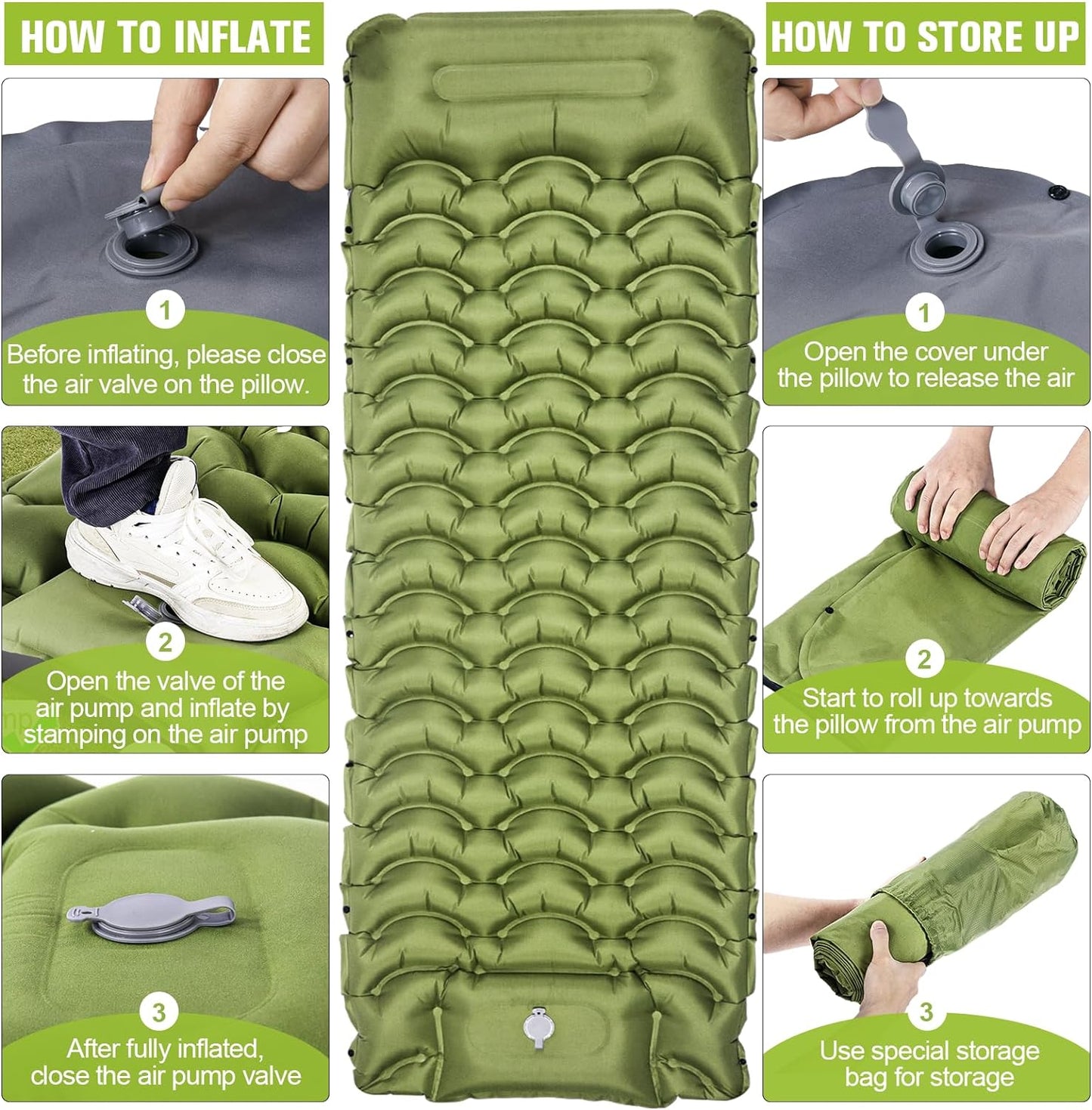 HOW TO INFLATE

1
Before inflating, please close the air valve on the pillow.

2
Open the valve of the air pump and inflate by stamping on the air pump

3
After fully inflated, close the air pump valve

HOW TO STORE UP

1
Open the cover under the pillow to release the air

2
Start to roll up towards the pillow from the air pump

3
Use special storage bag for storage