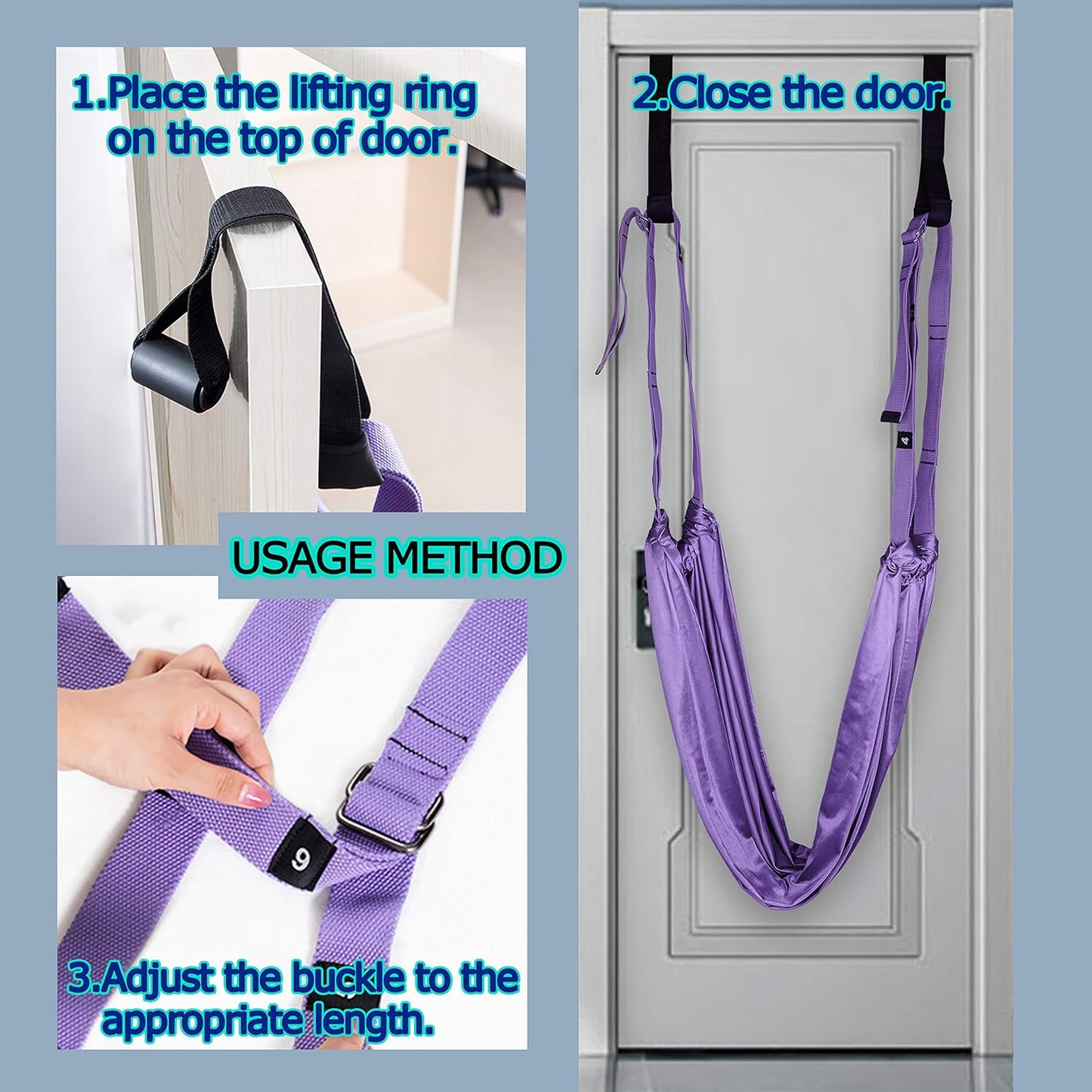 1.Place the lifting ring on the top of door.

2.Close the door.

USAGE METHOD

9

4

3.Adjust the buckle to the appropriate length.